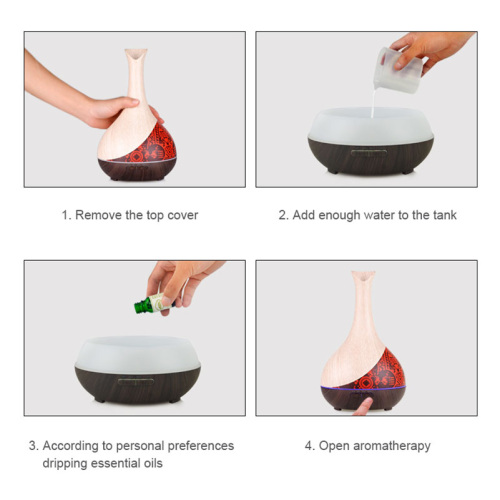 1. Remove the top cover

2. Add enough water to the tank

3. According to personal preferences dripping essential oils

4. Open aromatherapy