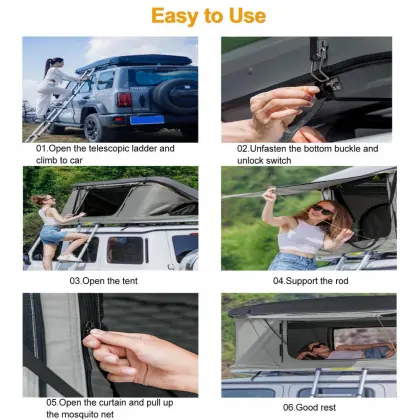 Easy to Use

01.Open the telescopic ladder and climb to car

02.Unfasten the bottom buckle and unlock switch

03.Open the tent

04.Support the rod

05.Open the curtain and pull up the mosquito net

06.Good rest