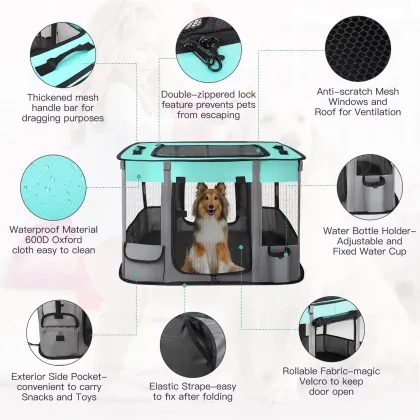 Thickened mesh handle bar for dragging purposes

Double-zippered lock feature prevents pets from escaping

Anti-scratch Mesh Windows and Roof for Ventilation

Waterproof Material 600D Oxford cloth easy to clean

Water Bottle Holder-Adjustable and Fixed Water Cup

Exterior Side Pocket-convenient to carry Snacks and Toys

Elastic Strape-easy to fix after folding

Rollable Fabric-magic Velcro to keep door open