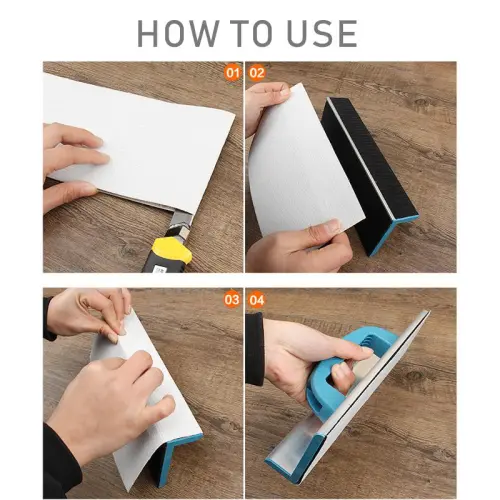 HOW TO USE

01

02

03

04