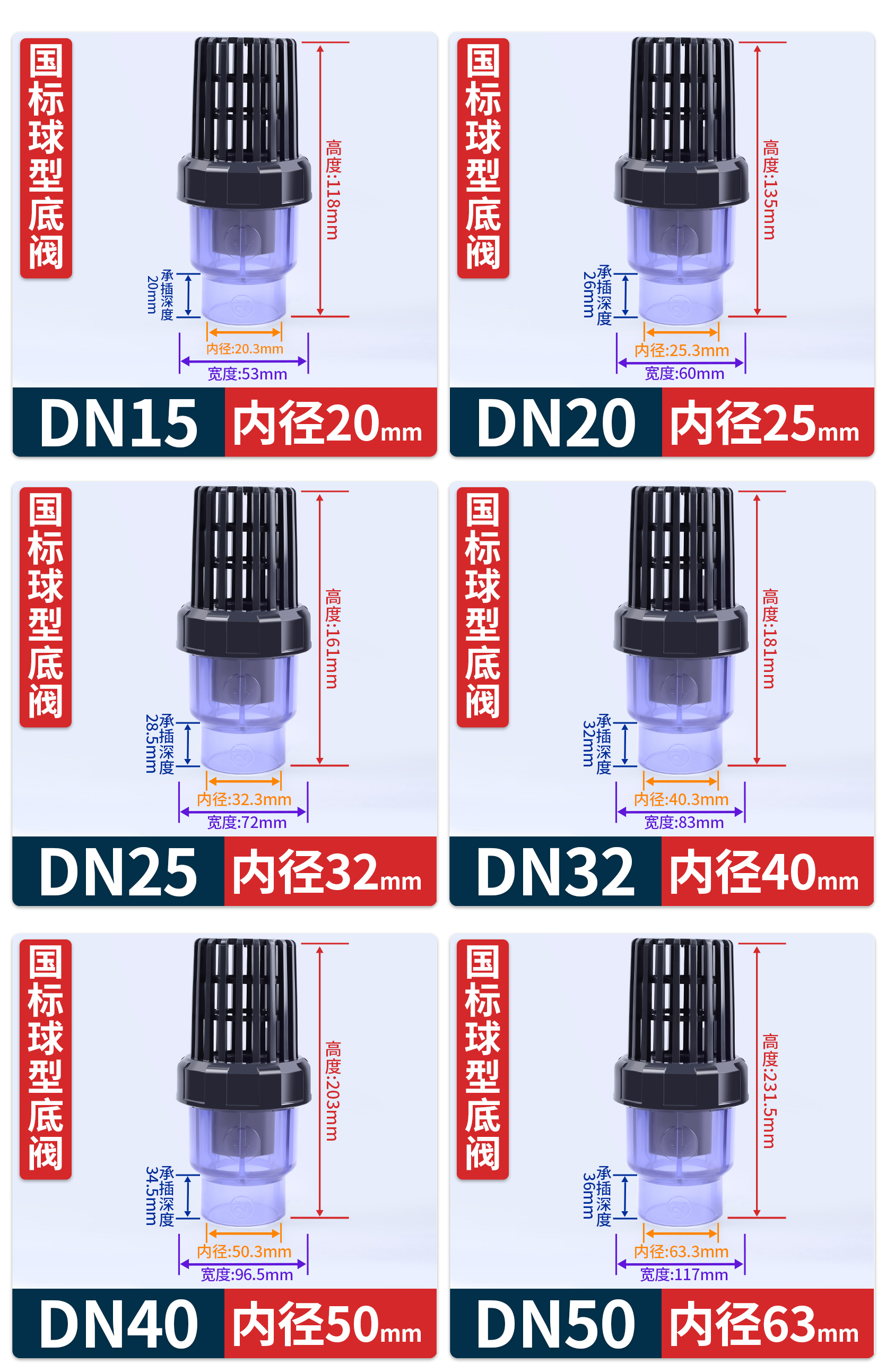 国标球型底阀

高度:118mm

承插深度 20mm

内径:20.3mm

宽度:53mm

DN15 内径20mm

国标球型底阀

高度:135mm

承插深度 26mm

内径:25.3mm

宽度:60mm

DN20 内径25mm

国标球型底阀

高度:161mm

承插深度 28.5mm

内径:32.3mm

宽度:72mm

DN25 内径32mm

国标球型底阀

高度:181mm

承插深度 32mm

内径:40.3mm

宽度:83mm

DN32 内径40mm

国标球型底阀

高度:203mm

承插深度 34.5mm

内径:50.3mm

宽度:96.5mm

DN40 内径50mm

国标球型底阀

高度:231.5mm

承插深度 36mm

内径:63.3mm

宽度:117mm

DN50 内径63mm