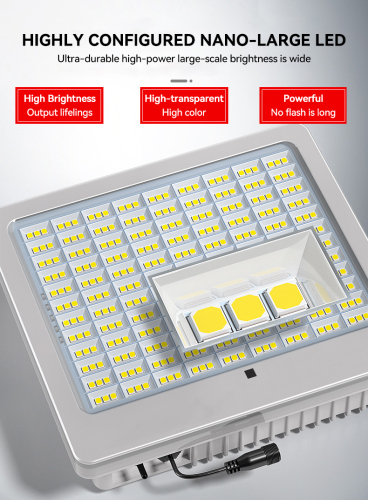 HIGHLY CONFIGURED NANO-LARGE LED

Ultra-durable high-power large-scale brightness is wide

High Brightness
Output lifelings

High-transparent
High color

Powerful
No flash is long