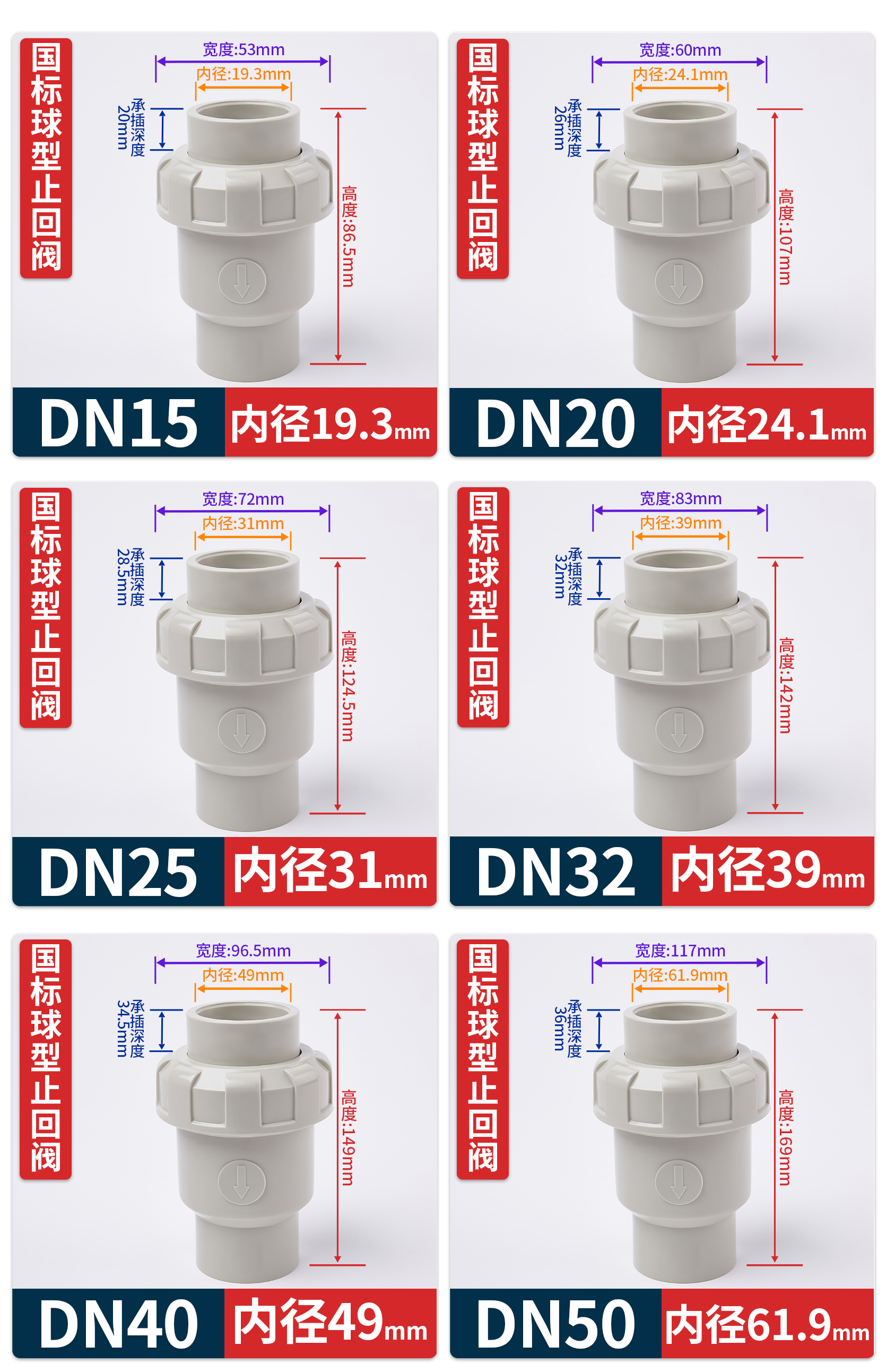 国标球型止回阀

宽度:53mm
内径:19.3mm
承插深度 20mm
高度:86.5mm

DN15 内径19.3mm

国标球型止回阀

宽度:60mm
内径:24.1mm
承插深度 26mm
高度:107mm

DN20 内径24.1mm

国标球型止回阀

宽度:72mm
内径:31mm
承插深度 28.5mm
高度:124.5mm

DN25 内径31mm

国标球型止回阀

宽度:83mm
内径:39mm
承插深度 32mm
高度:142mm

DN32 内径39mm

国标球型止回阀

宽度:96.5mm
内径:49mm
承插深度 34.5mm
高度:149mm

DN40 内径49mm

国标球型止回阀

宽度:117mm
内径:61.9mm
承插深度 36mm
高度:169mm

DN50 内径61.9mm