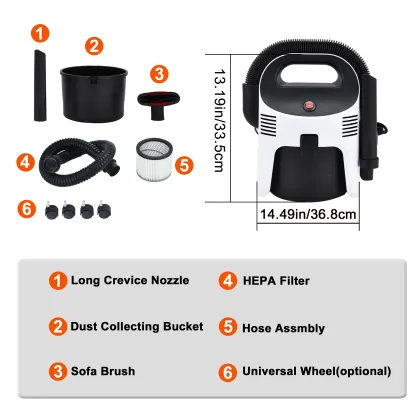 1
2
3
4
5
6

13.19in/33.5cm

14.49in/36.8cm

1 Long Crevice Nozzle
2 Dust Collecting Bucket
3 Sofa Brush
4 HEPA Filter
5 Hose Assmbly
6 Universal Wheel(optional)