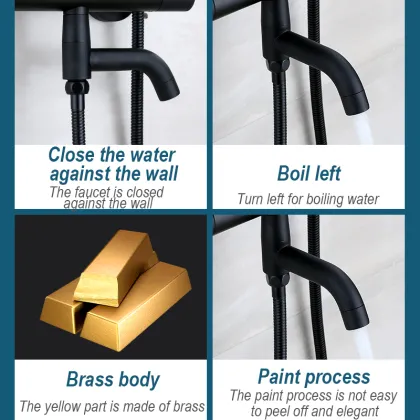 Close the water against the wall

The faucet is closed against the wall

Boil left

Turn left for boiling water

Brass body

The yellow part is made of brass

Paint process

The paint process is not easy to peel off and elegant