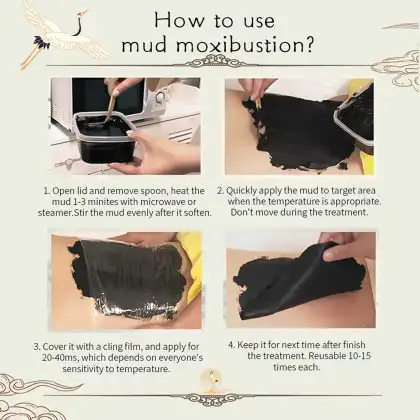 How to use mud moxibustion?

1. Open lid and remove spoon, heat the mud 1-3 minites with microwave or steamer.Stir the mud evenly after it soften.

2. Quickly apply the mud to target area when the temperature is appropriate. Don't move during the treatment.

3. Cover it with a cling film, and apply for 20-40ms, which depends on everyone's sensitivity to temperature.

4. Keep it for next time after finish the treatment. Reusable 10-15 times each.