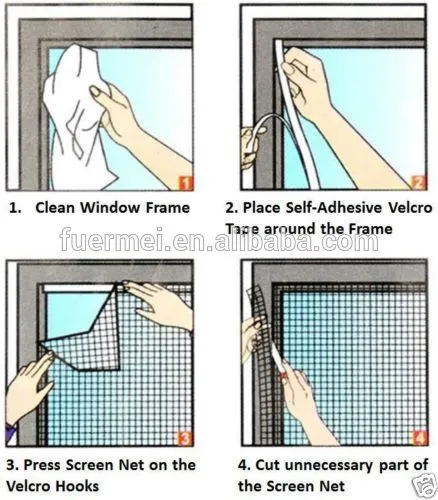 1

1. Clean Window Frame

2

2. Place Self-Adhesive Velcro Tape around the Frame

fuermei.en.alibaba.com

3

3. Press Screen Net on the Velcro Hooks

4

4. Cut unnecessary part of the Screen Net