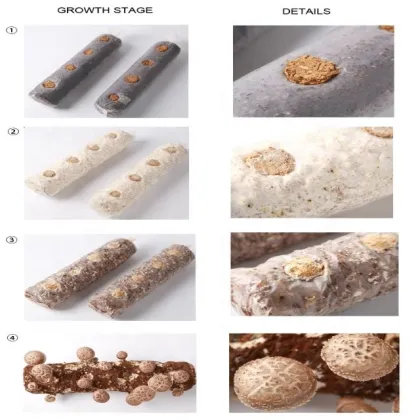 GROWTH STAGE

DETAILS

①

②

③

④