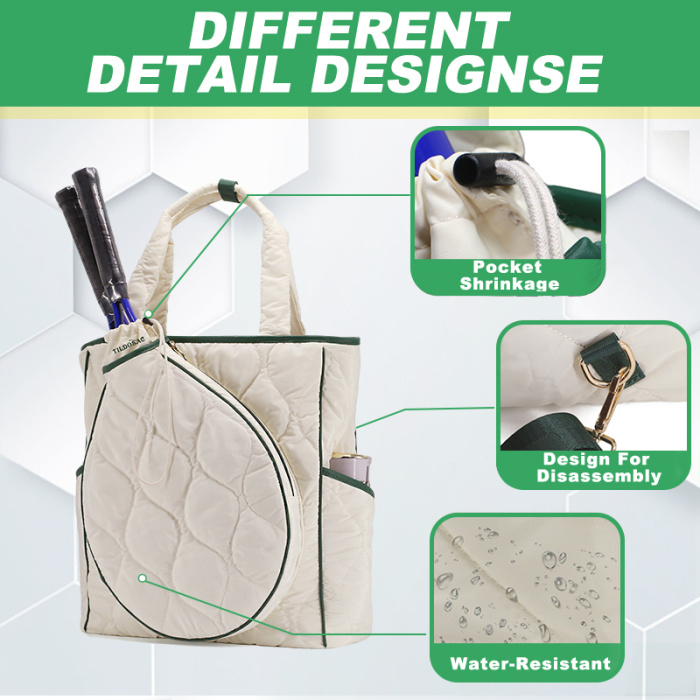 DIFFERENT DETAIL DESIGNSE

TILDOKAC

Pocket Shrinkage

Design For Disassembly

Water-Resistant