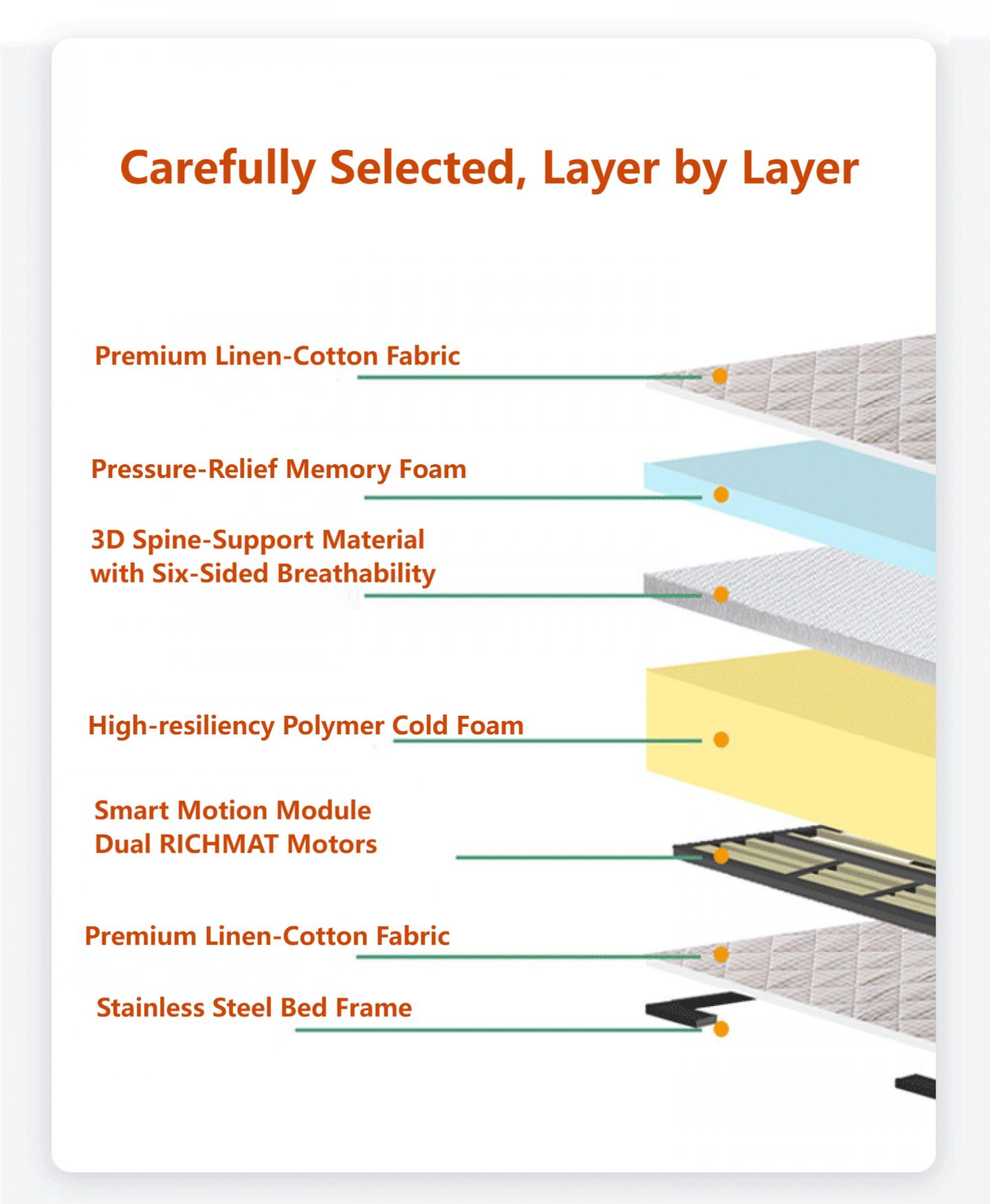 Carefully Selected, Layer by Layer

Premium Linen-Cotton Fabric

Pressure-Relief Memory Foam

3D Spine-Support Material with Six-Sided Breathability

High-resiliency Polymer Cold Foam

Smart Motion Module
Dual RICHMAT Motors

Premium Linen-Cotton Fabric

Stainless Steel Bed Frame