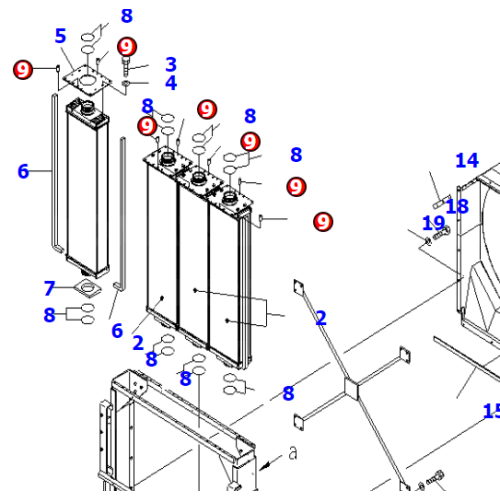 8
5
9
9
3
4
8
9
9
8
9
8
9
9
6
14
18
19
7
8
6
2
2
8
8
8
15
a