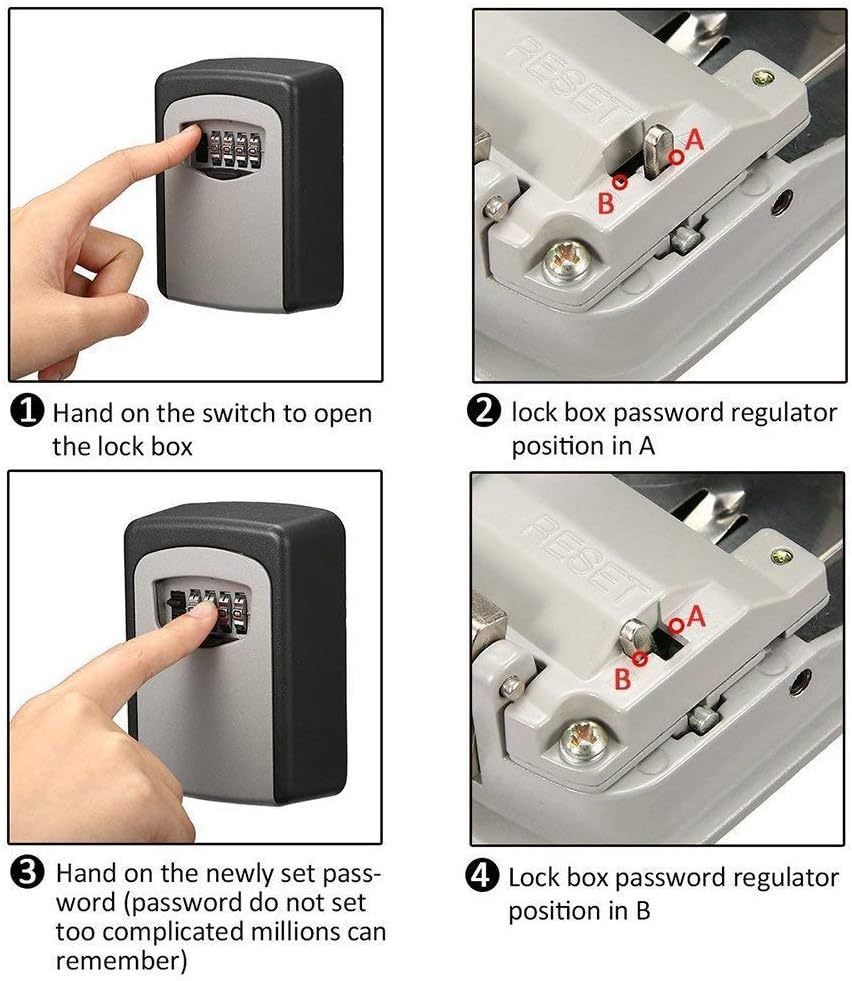 RESET
A
B

❶ Hand on the switch to open the lock box

❷ lock box password regulator position in A

RESET
A
B

❸ Hand on the newly set password (password do not set too complicated millions can remember)

❹ Lock box password regulator position in B