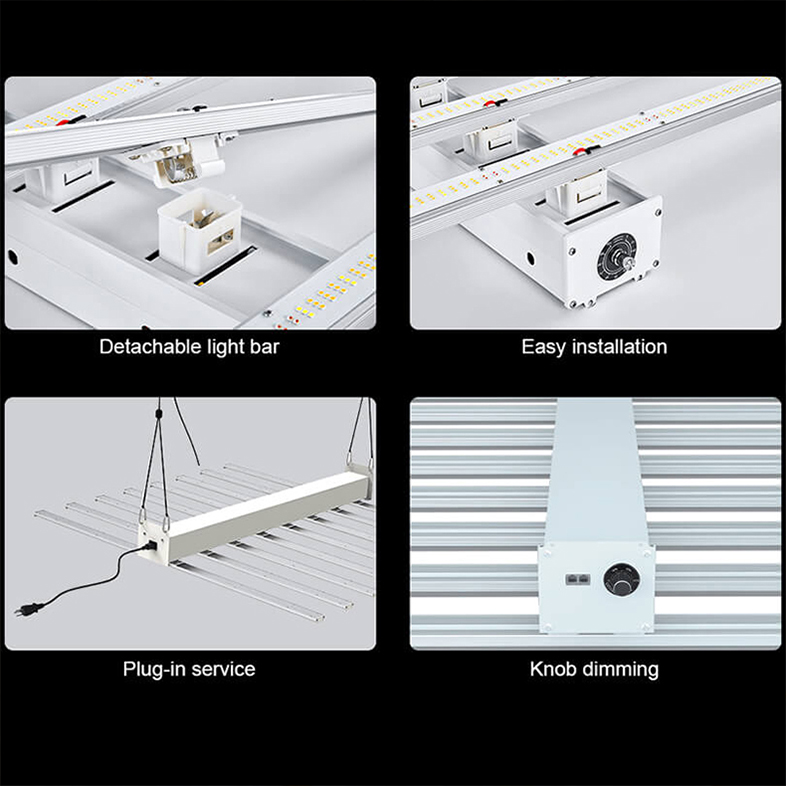 Detachable light bar

Easy installation

Plug-in service

Knob dimming