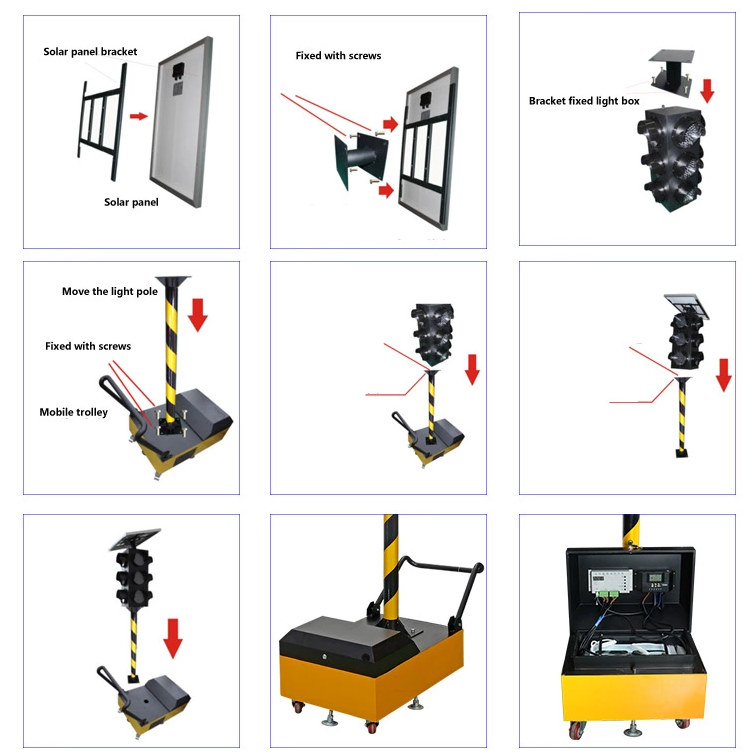 Solar panel bracket

Solar panel

Fixed with screws

Bracket fixed light box

Move the light pole

Fixed with screws

Mobile trolley