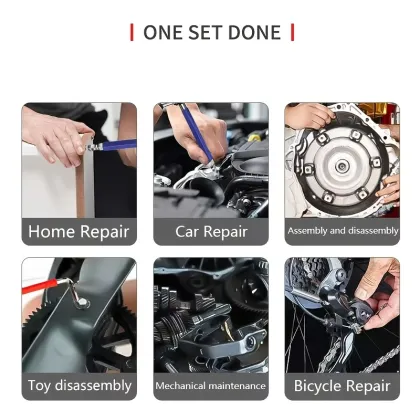 | ONE SET DONE |

Home Repair

Car Repair

Assembly and disassembly

Toy disassembly

Mechanical maintenance

Bicycle Repair