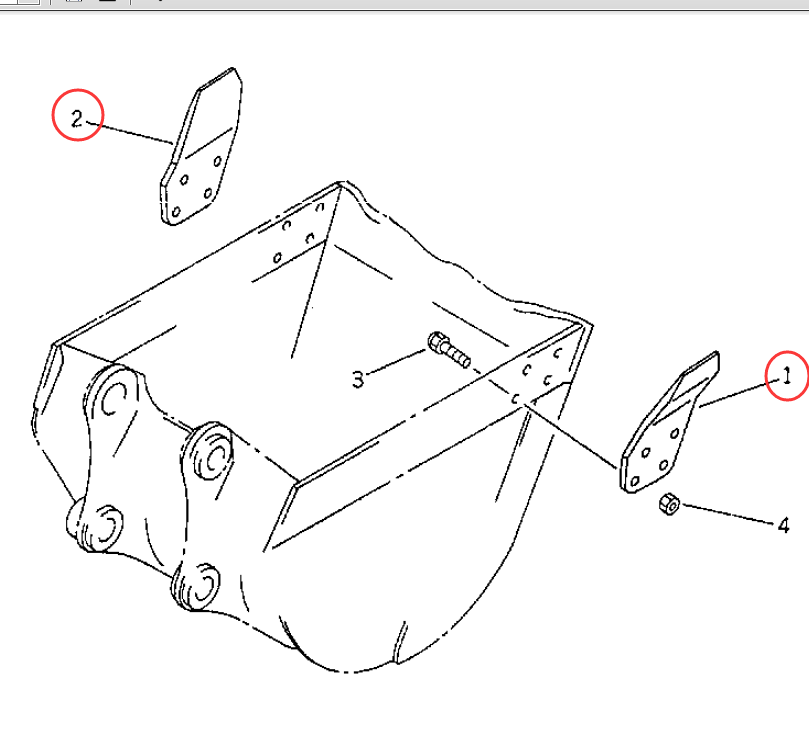 2
3
1
4