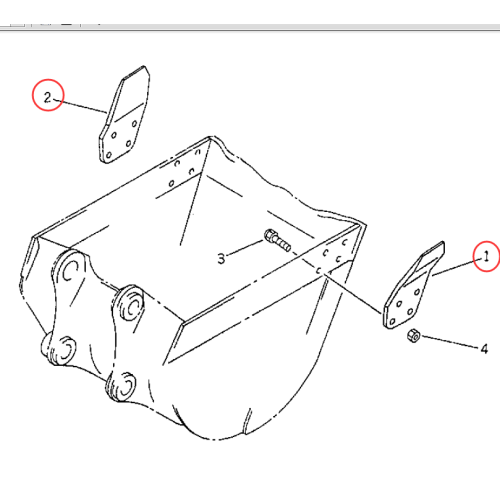 2
3
1
4