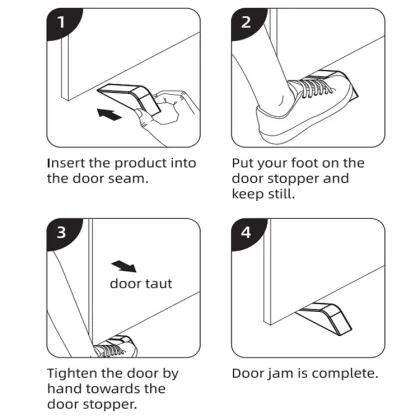 1

Insert the product into the door seam.

2

Put your foot on the door stopper and keep still.

3

door taut

Tighten the door by hand towards the door stopper.

4

Door jam is complete.