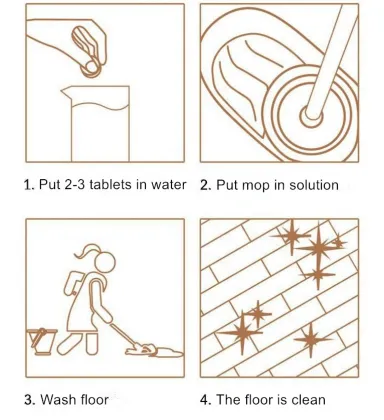 1. Put 2-3 tablets in water

2. Put mop in solution

3. Wash floor

4. The floor is clean