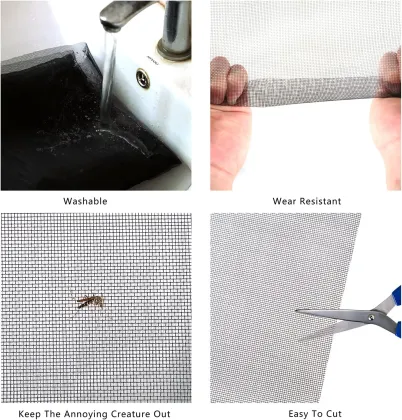 Washable

Wear Resistant

Keep The Annoying Creature Out

Easy To Cut