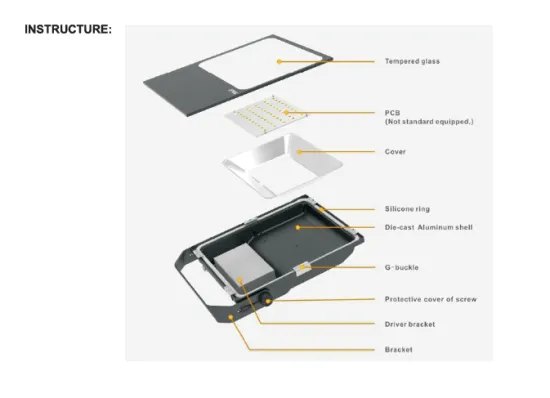 INSTRUCTURE:

Tempered glass

PCB
(Not standard equipped.)

Cover

Silicone ring

Die-cast Aluminum shell

G-buckle

Protective cover of screw

Driver bracket

Bracket