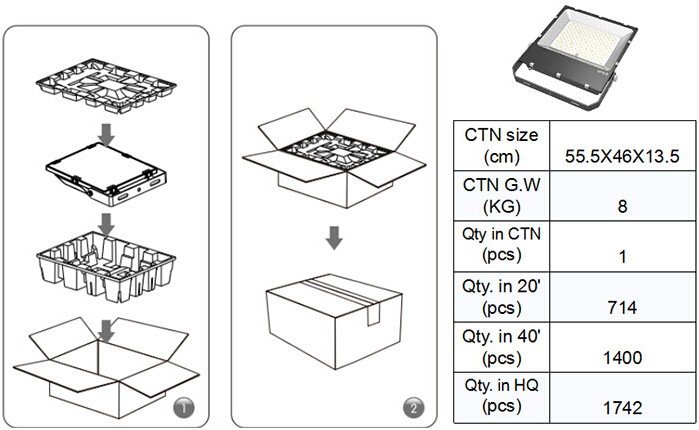 1

2

| CTN size (cm) | 55.5X46X13.5 |
|---|---|
| CTN G.W (KG) | 8 |
| Qty in CTN (pcs) | 1 |
| Qty. in 20' (pcs) | 714 |
| Qty. in 40' (pcs) | 1400 |
| Qty. in HQ (pcs) | 1742 |