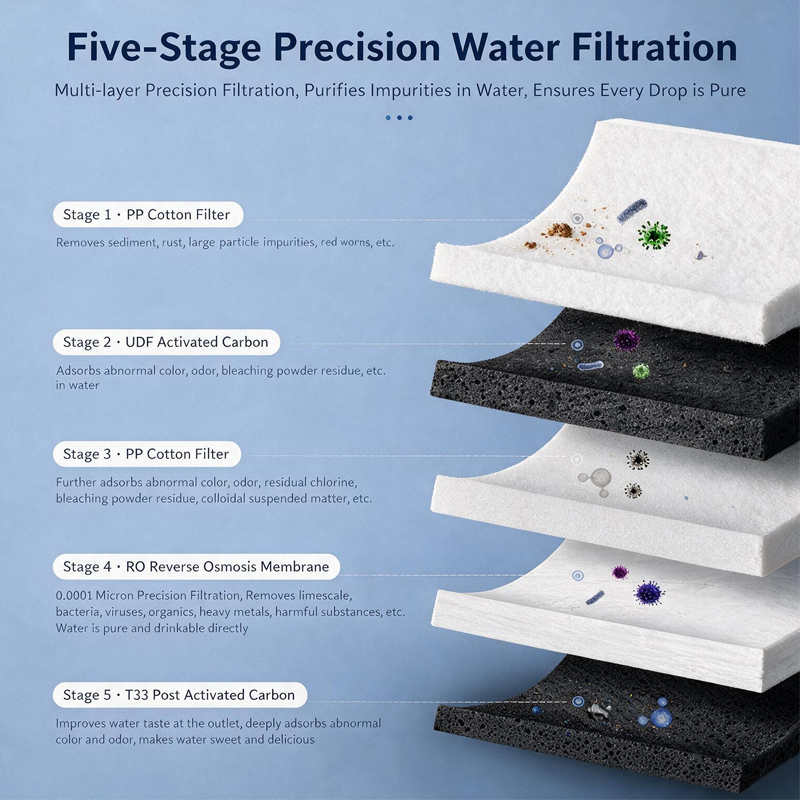 Five-Stage Precision Water Filtration

Multi-layer Precision Filtration, Purifies Impurities in Water, Ensures Every Drop is Pure

Stage 1 · PP Cotton Filter

Removes sediment, rust, large particle impurities, red worns, etc.

Stage 2 · UDF Activated Carbon

Adsorbs abnormal color, odor, bleaching powder residue, etc. in water

Stage 3 · PP Cotton Filter

Further adsorbs abnormal color, odor, residual chlorine, bleaching powder residue, colloidal suspended matter, etc.

Stage 4 · RO Reverse Osmosis Membrane

0.0001 Micron Precision Filtration, Removes limescale, bacteria, viruses, organics, heavy metals, harmful substances, etc. Water is pure and drinkable directly

Stage 5 · T33 Post Activated Carbon

Improves water taste at the outlet, deeply adsorbs abnormal color and odor, makes water sweet and delicious