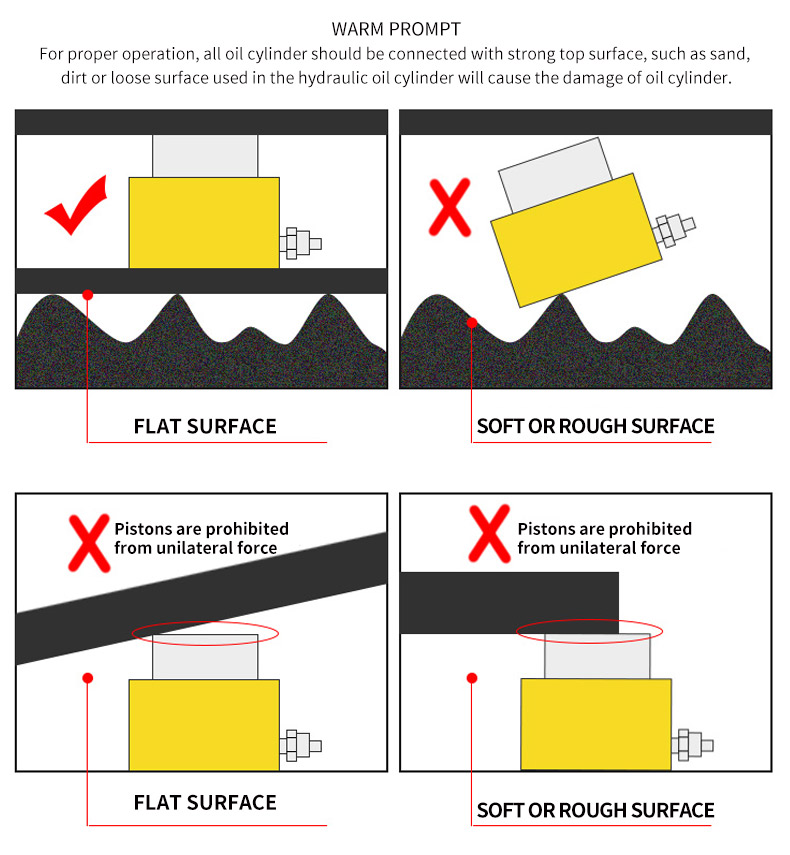 WARM PROMPT

For proper operation, all oil cylinder should be connected with strong top surface, such as sand, dirt or loose surface used in the hydraulic oil cylinder will cause the damage of oil cylinder.

FLAT SURFACE

SOFT OR ROUGH SURFACE

Pistons are prohibited from unilateral force

FLAT SURFACE

Pistons are prohibited from unilateral force

SOFT OR ROUGH SURFACE