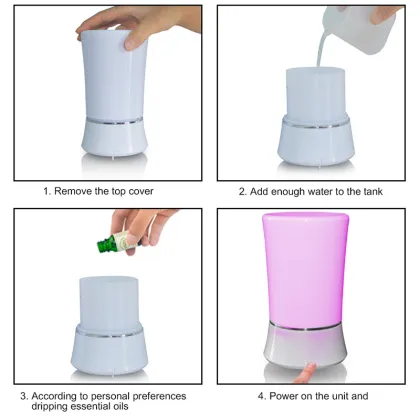 1. Remove the top cover

2. Add enough water to the tank

3. According to personal preferences dripping essential oils

4. Power on the unit and