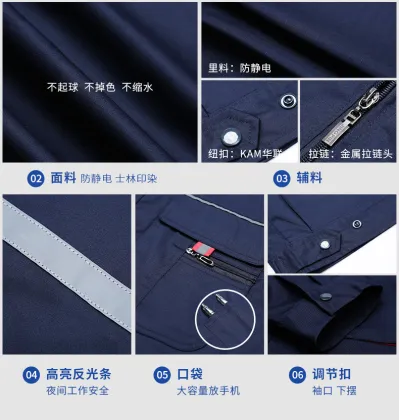 不起球 不掉色 不缩水

里料：防静电

纽扣：KAM华联

拉链：金属拉链头

02 面料 防静电 士林印染

03 辅料

04 高亮反光条
夜间工作安全

05 口袋
大容量放手机

06 调节扣
袖口 下摆