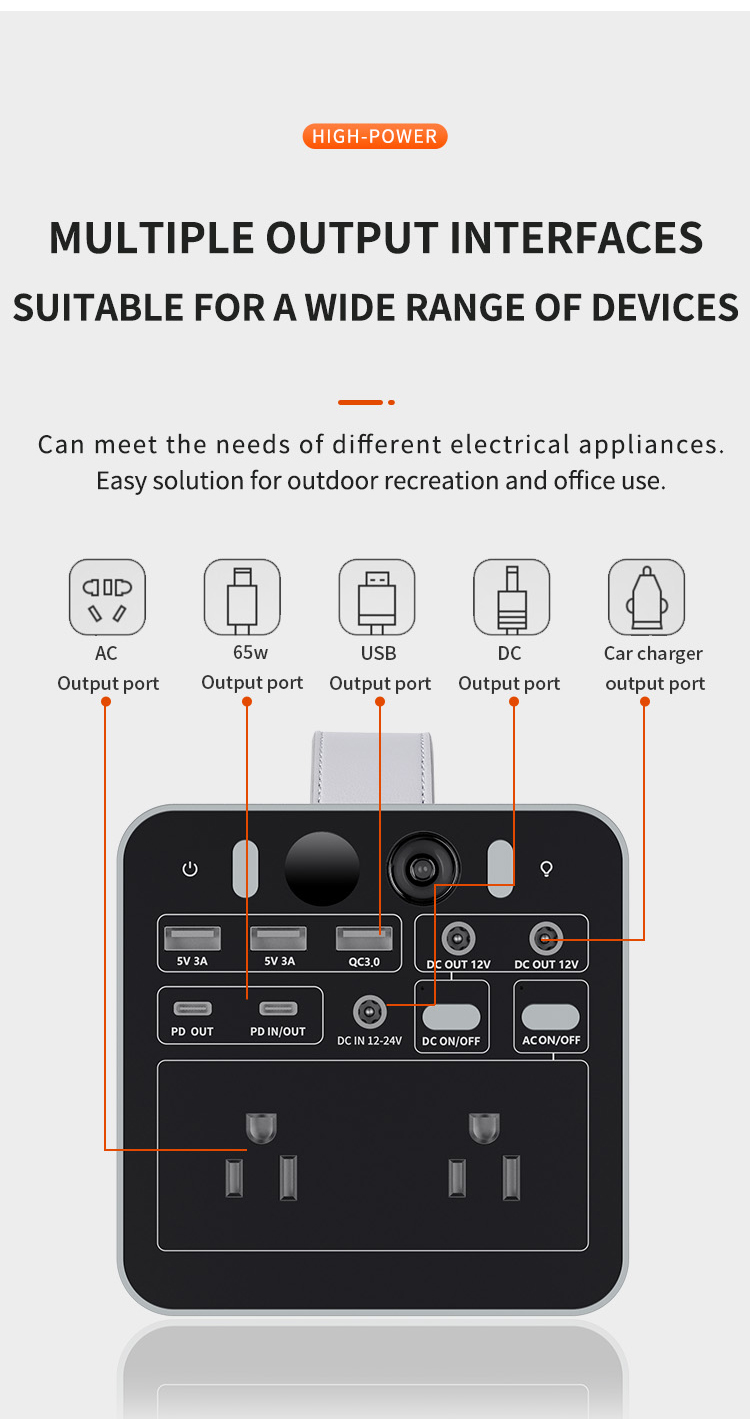 HIGH-POWER

MULTIPLE OUTPUT INTERFACES

SUITABLE FOR A WIDE RANGE OF DEVICES

Can meet the needs of different electrical appliances.
Easy solution for outdoor recreation and office use.

AC
Output port

65w
Output port

USB
Output port

DC
Output port

Car charger
output port

5V 3A

5V 3A

QC3.0

DC OUT 12V

DC OUT 12V

PD OUT

PD IN/OUT

DC IN 12-24V

DC ON/OFF

AC ON/OFF