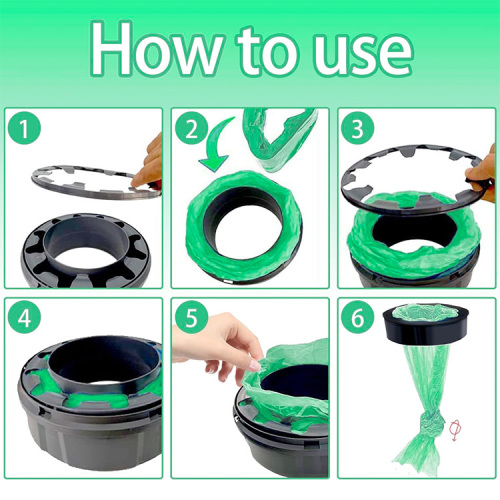 How to use

1

2

3

4

5

6