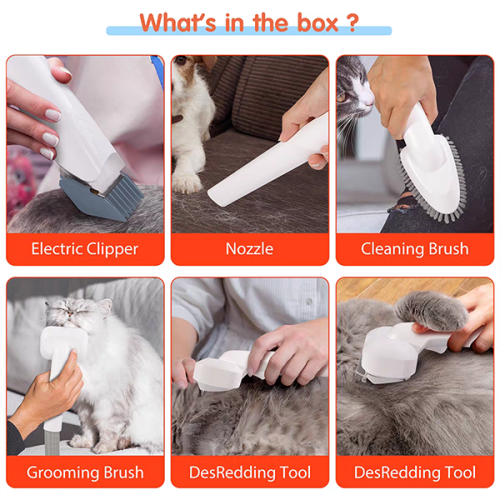 What's in the box ?

Electric Clipper

Nozzle

Cleaning Brush

Grooming Brush

DesRedding Tool

DesRedding Tool