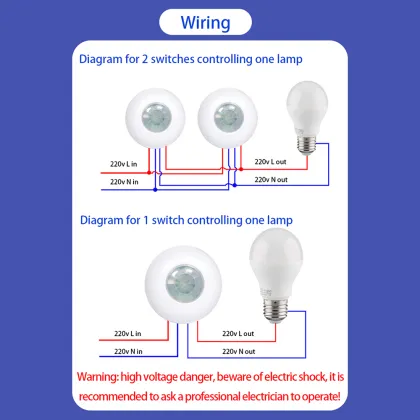 Wiring

Diagram for 2 switches controlling one lamp

220v L in

220v N in

220v L out

220v N out

Diagram for 1 switch controlling one lamp

220v L in

220v N in

220v L out

220v N out

Warning: high voltage danger, beware of electric shock, it is recommended to ask a professional electrician to operate!