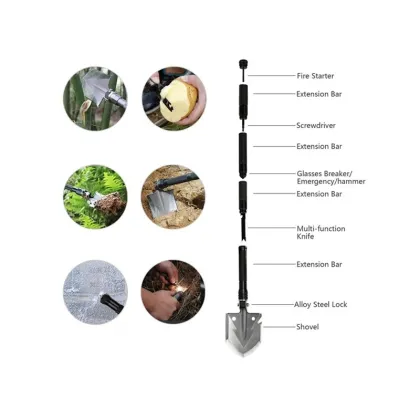 Fire Starter
Extension Bar
Screwdriver
Extension Bar
Glasses Breaker/
Emergency/hammer
Extension Bar
Multi-function
Knife
Extension Bar
Alloy Steel Lock
Shovel