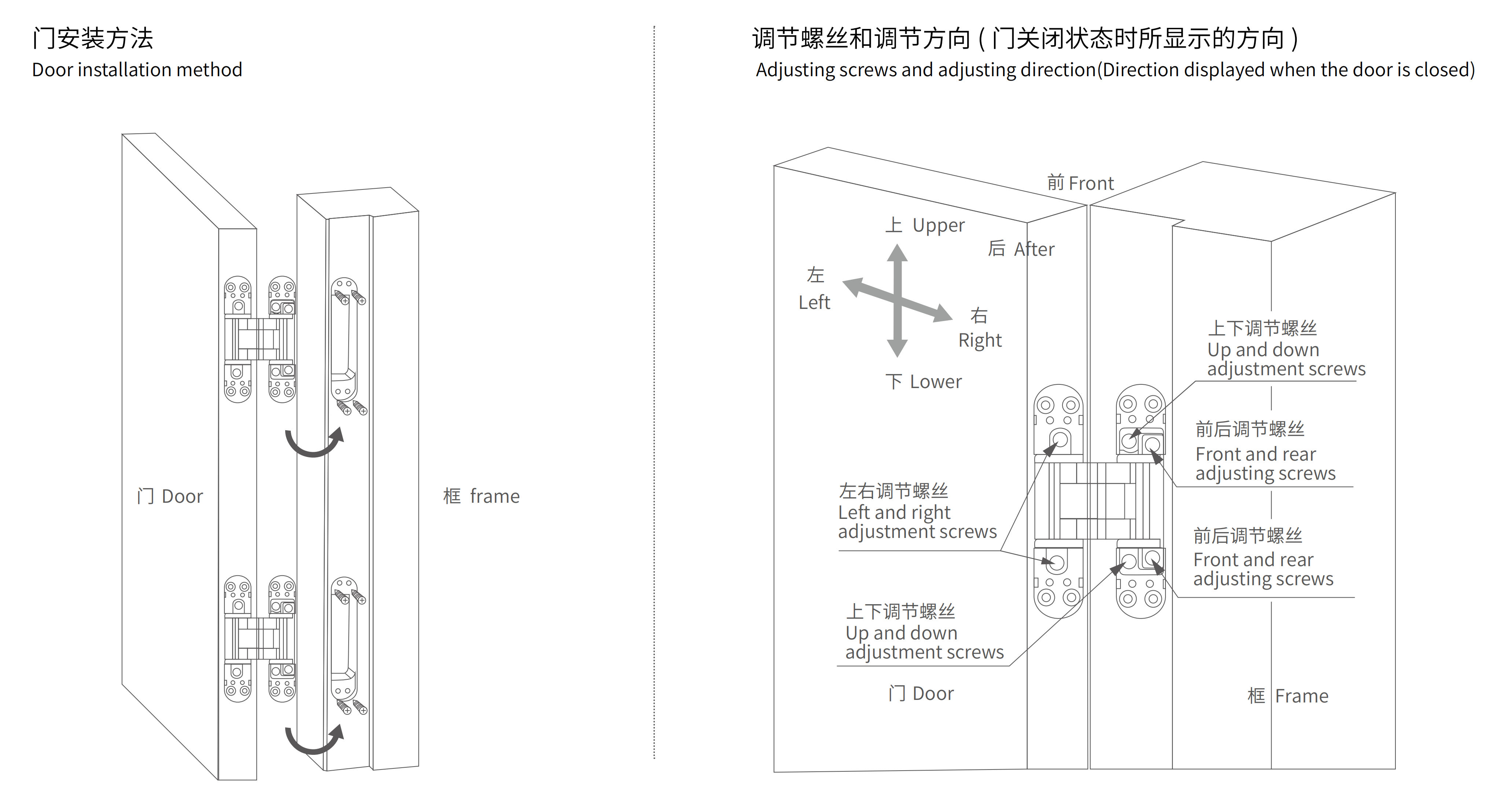 门安装方法
Door installation method

门 Door

框 frame

调节螺丝和调节方向（门关闭状态时所显示的方向）
Adjusting screws and adjusting direction(Direction displayed when the door is closed)

前 Front

上 Upper

后 After

左
Left

右
Right

下 Lower

上下调节螺丝
Up and down adjustment screws

前后调节螺丝
Front and rear adjusting screws

左右调节螺丝
Left and right adjustment screws

前后调节螺丝
Front and rear adjusting screws

上下调节螺丝
Up and down adjustment screws

门 Door

框 Frame