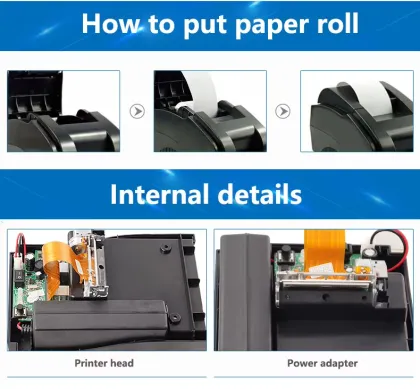 How to put paper roll

Internal details

Printer head

Power adapter