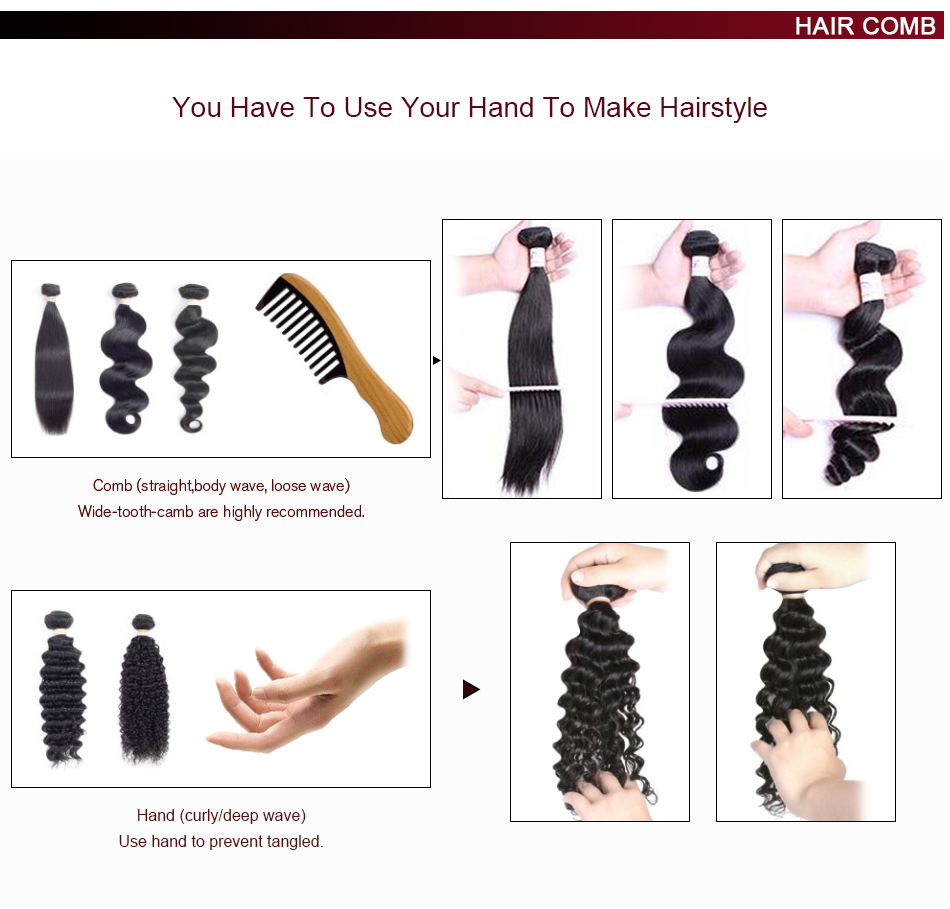 HAIR COMB

You Have To Use Your Hand To Make Hairstyle

Comb (straight,body wave, loose wave)
Wide-tooth-camb are highly recommended.

Hand (curly/deep wave)
Use hand to prevent tangled.