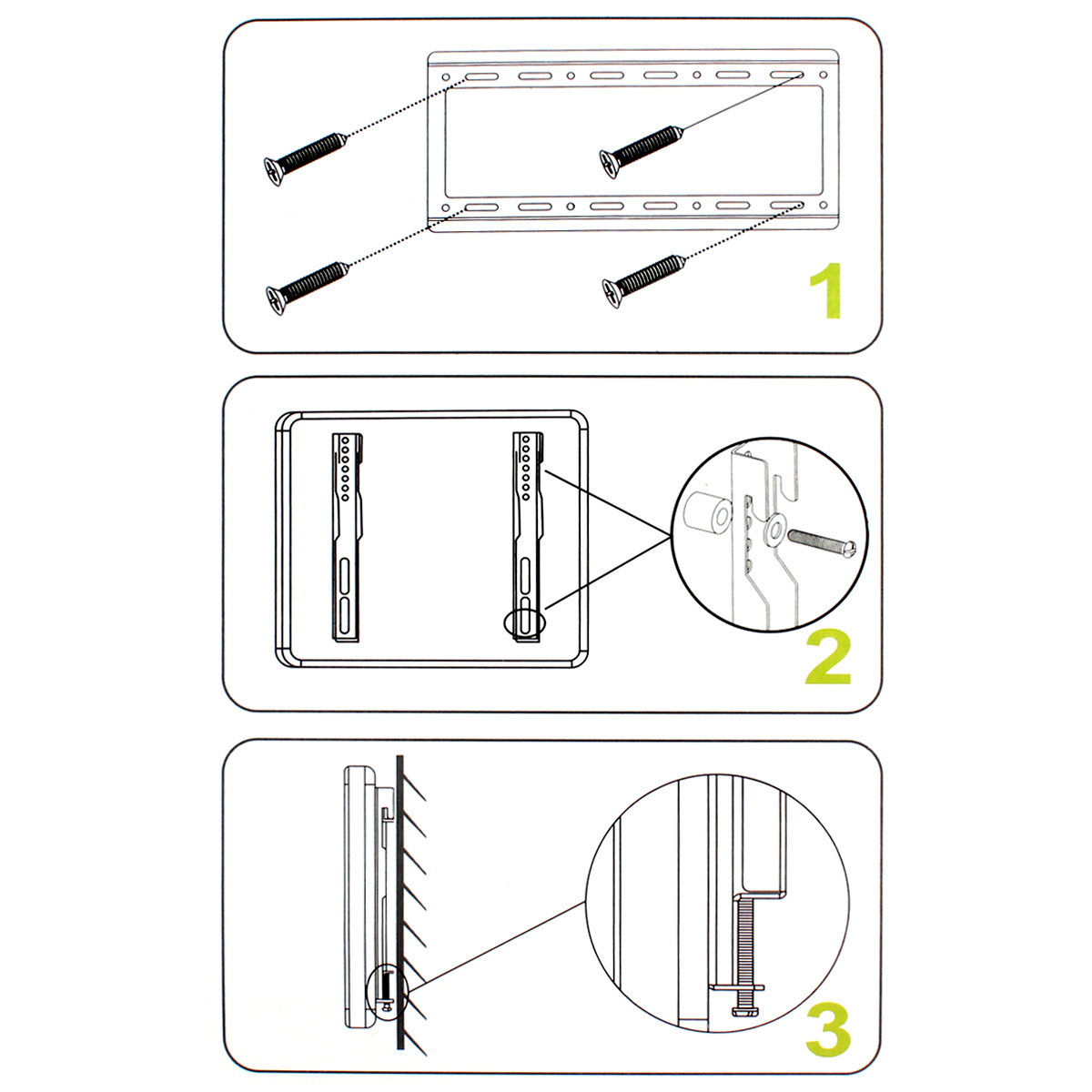 1

2

3