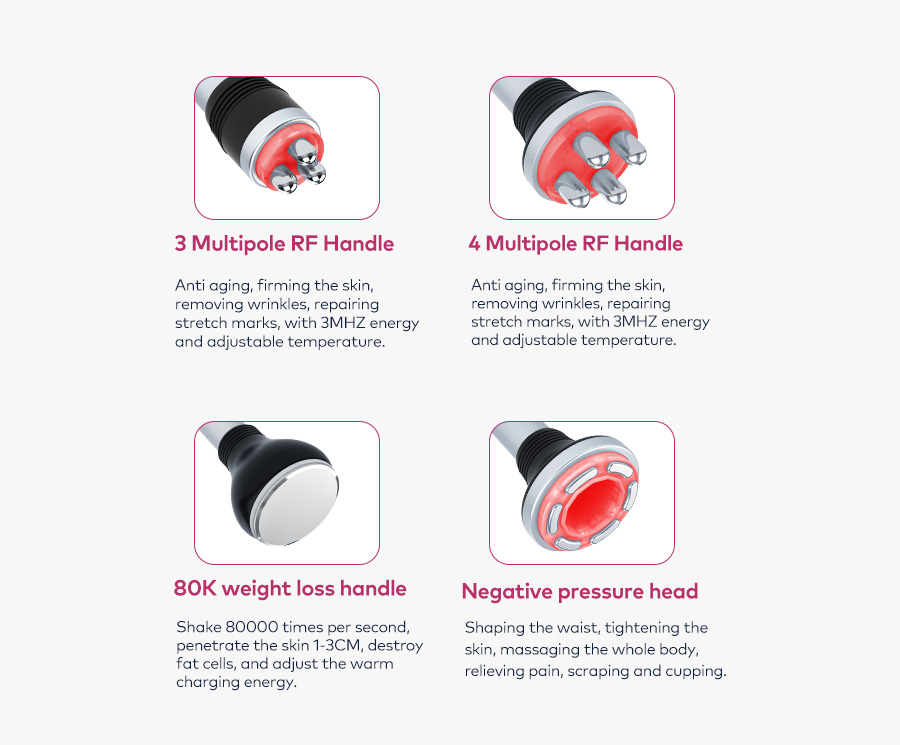 3 Multipole RF Handle

Anti aging, firming the skin, removing wrinkles, repairing stretch marks, with 3MHZ energy and adjustable temperature.

4 Multipole RF Handle

Anti aging, firming the skin, removing wrinkles, repairing stretch marks, with 3MHZ energy and adjustable temperature.

80K weight loss handle

Shake 80000 times per second, penetrate the skin 1-3CM, destroy fat cells, and adjust the warm charging energy.

Negative pressure head

Shaping the waist, tightening the skin, massaging the whole body, relieving pain, scraping and cupping.