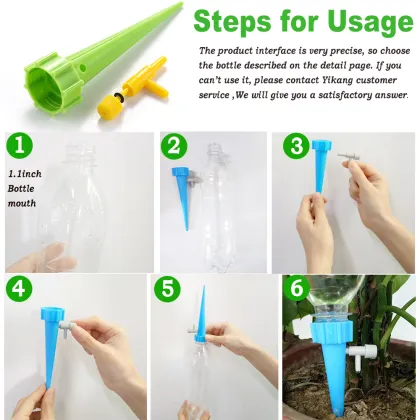 Steps for Usage

The product interface is very precise, so choose the bottle described on the detail page. If you can't use it, please contact Yikang customer service ,We will give you a satisfactory answer.

1

1.1inch Bottle mouth

2

3

4

5

6