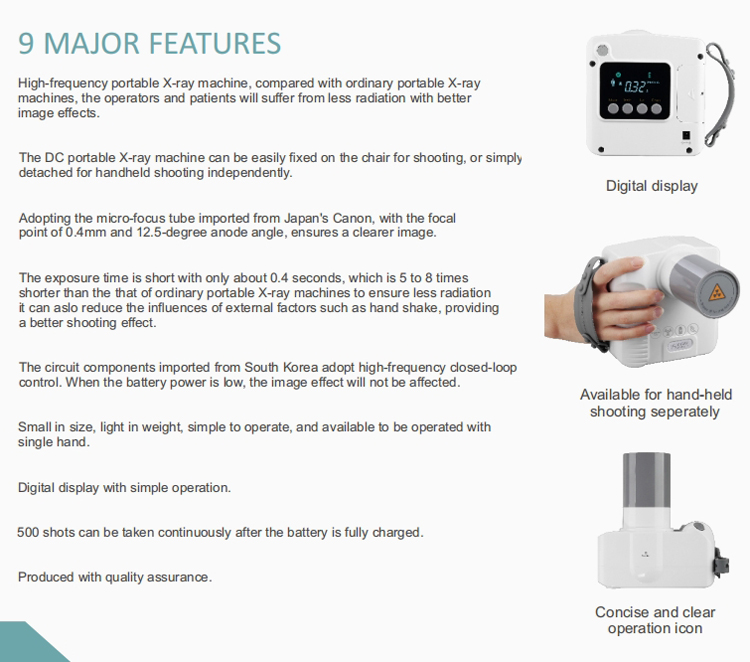 9 MAJOR FEATURES

High-frequency portable X-ray machine, compared with ordinary portable X-ray machines, the operators and patients will suffer from less radiation with better image effects.

The DC portable X-ray machine can be easily fixed on the chair for shooting, or simply detached for handheld shooting independently.

Adopting the micro-focus tube imported from Japan's Canon, with the focal point of 0.4mm and 12.5-degree anode angle, ensures a clearer image.

The exposure time is short with only about 0.4 seconds, which is 5 to 8 times shorter than the that of ordinary portable X-ray machines to ensure less radiation it can aslo reduce the influences of external factors such as hand shake, providing a better shooting effect.

The circuit components imported from South Korea adopt high-frequency closed-loop control. When the battery power is low, the image effect will not be affected.

Small in size, light in weight, simple to operate, and available to be operated with single hand.

Digital display with simple operation.

500 shots can be taken continuously after the battery is fully charged.

Produced with quality assurance.

0.32

Digital display

Available for hand-held shooting seperately

Concise and clear operation icon