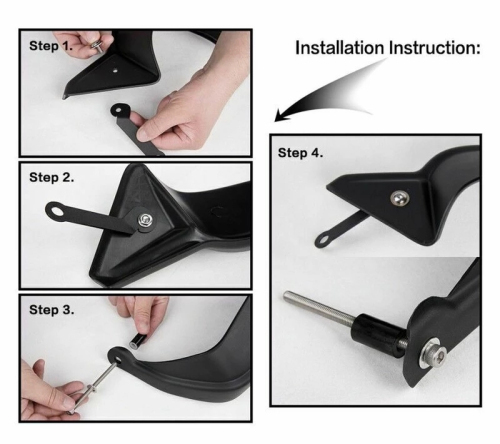 Installation Instruction:

Step 1.

Step 2.

Step 3.

Step 4.