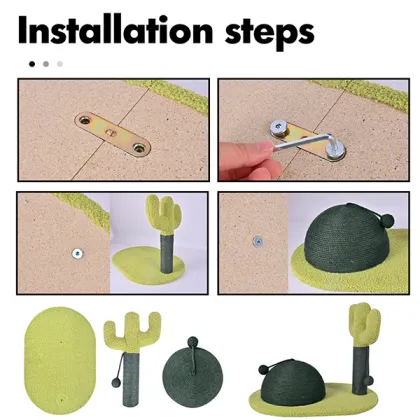 Installation steps