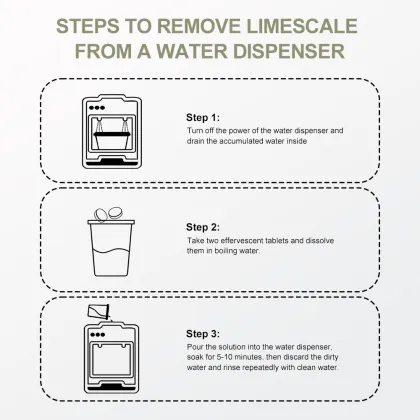 STEPS TO REMOVE LIMESCALE FROM A WATER DISPENSER

Step 1:
Turn off the power of the water dispenser and drain the accumulated water inside

Step 2:
Take two effervescent tablets and dissolve them in boiling water.

Step 3:
Pour the solution into the water dispenser, soak for 5-10 minutes, then discard the dirty water and rinse repeatedly with clean water.