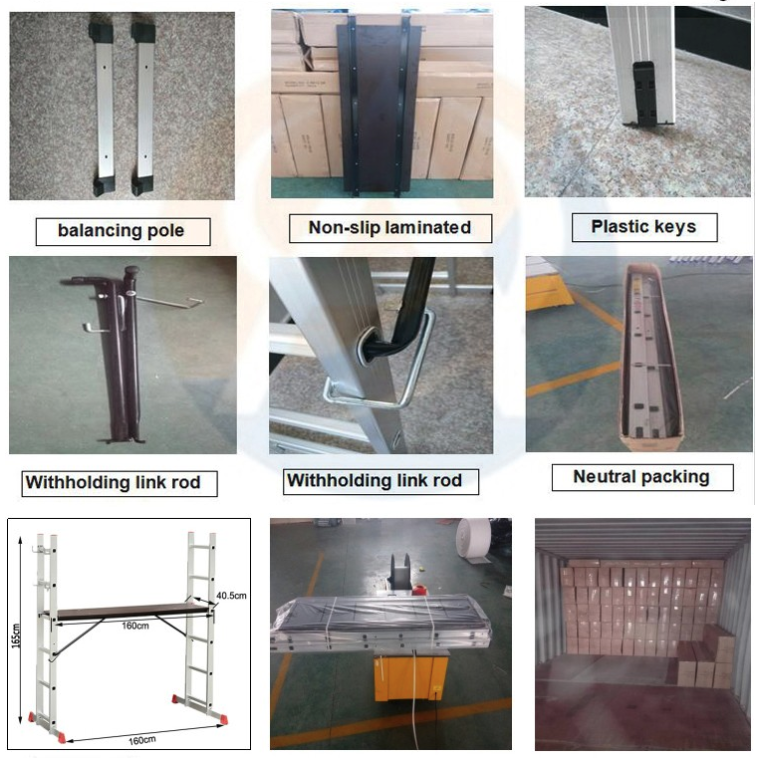 balancing pole

Non-slip laminated

Plastic keys

Withholding link rod

Withholding link rod

Neutral packing

40.5cm

160cm

165cm

160cm