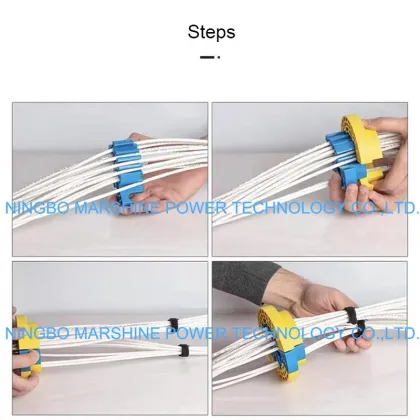 Steps

NINGBO MARSHINE POWER TECHNOLOGY CO.,LTD.

NINGBO MARSHINE POWER TECHNOLOGY CO.,LTD.