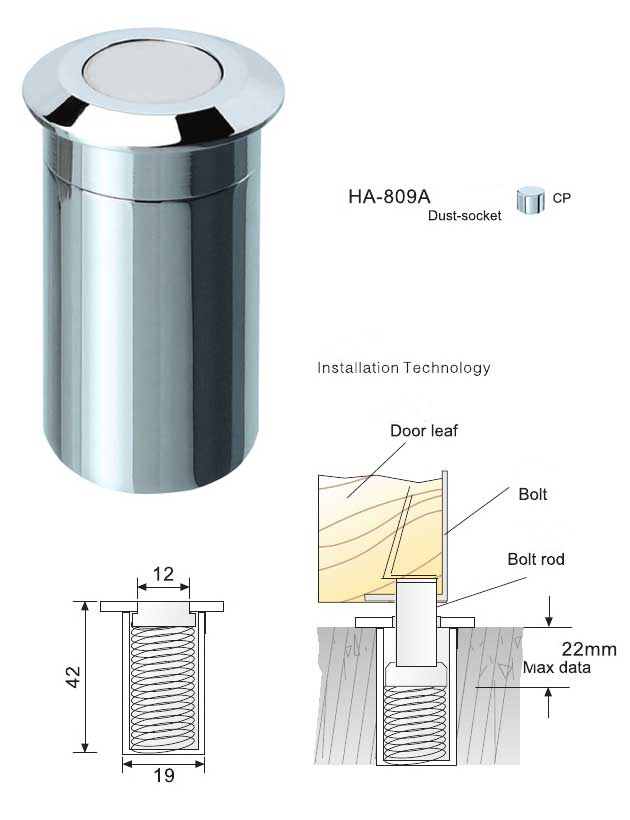 HA-809A
Dust-socket

CP

Installation Technology

Door leaf

Bolt

Bolt rod

22mm
Max data

12

42

19