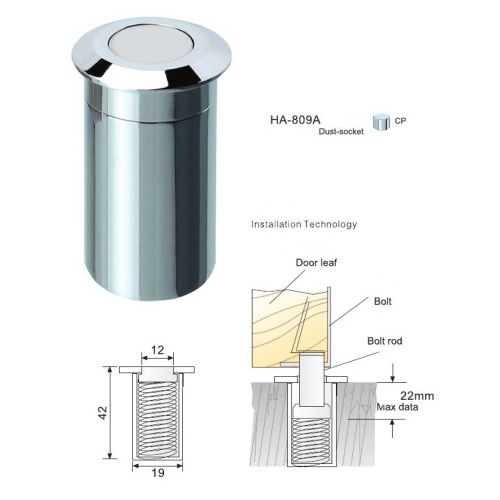 HA-809A
Dust-socket
CP

Installation Technology

Door leaf
Bolt
Bolt rod
22mm
Max data

12
42
19