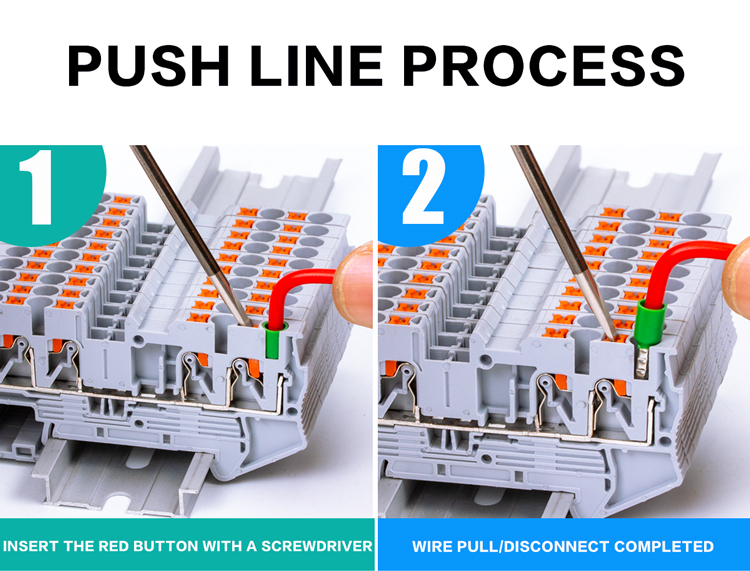 PUSH LINE PROCESS

1

INSERT THE RED BUTTON WITH A SCREWDRIVER

2

WIRE PULL/DISCONNECT COMPLETED